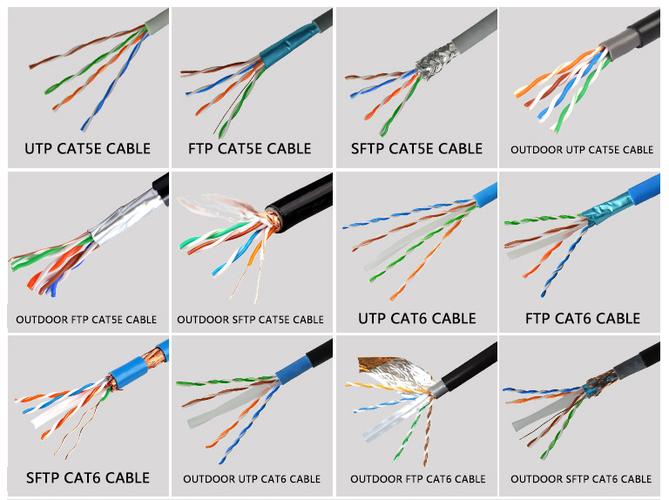 UTP CAT5E CABLE

FTP CAT5E CABLE

SFTP CAT5E CABLE

OUTDOOR UTP CAT5E CABLE

OUTDOOR FTP CAT5E CABLE

OUTDOOR SFTP CAT5E CABLE

UTP CAT6 CABLE

FTP CAT6 CABLE

SFTP CAT6 CABLE

OUTDOOR UTP CAT6 CABLE

OUTDOOR FTP CAT6 CABLE

OUTDOOR SFTP CAT6 CABLE